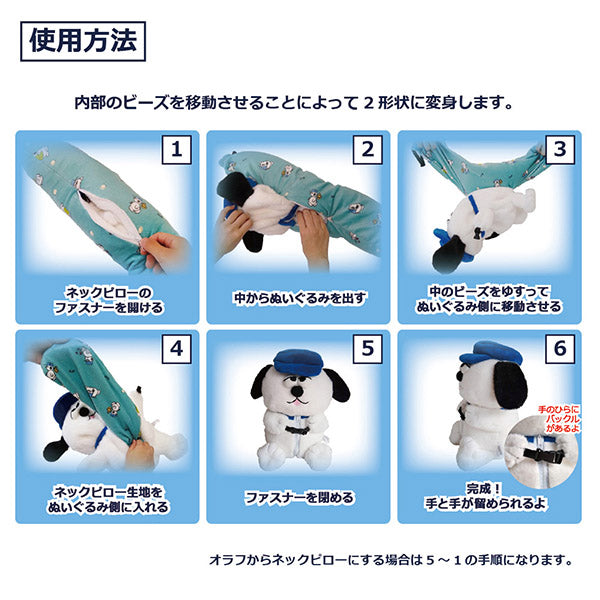 使用方法

内部のビーズを移動させることによって２形状に変身します。

1
ネックピローのファスナーを開ける

2
中からぬいぐるみを出す

3
中のビーズをゆすってぬいぐるみ側に移動させる

4
ネックピロー生地をぬいぐるみ側に入れる

5
ファスナーを閉める

6
手のひらにバックルがあるよ
完成！
手と手が留められるよ

オラフからネックピローにする場合は５～１の手順になります。