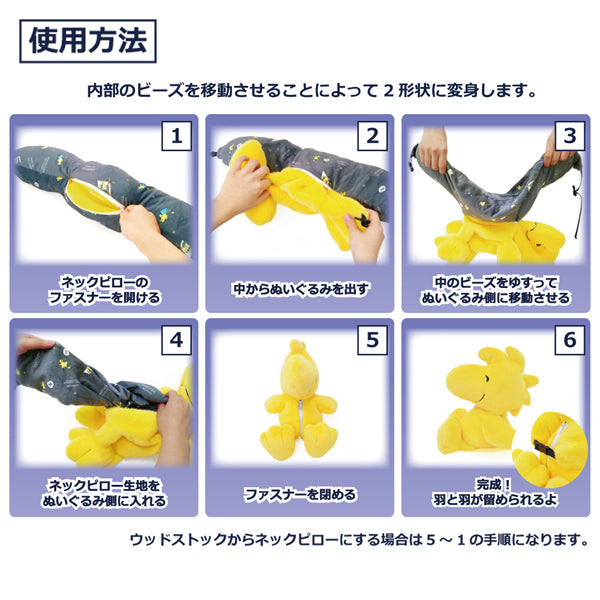 使用方法

内部のビーズを移動させることによって 2 形状に変身します。

1
ネックピローのファスナーを開ける

2
中からぬいぐるみを出す

3
中のビーズをゆすってぬいぐるみ側に移動させる

4
ネックピロー生地をぬいぐるみ側に入れる

5
ファスナーを閉める

6
完成！
羽と羽が留められるよ

ウッドストックからネックピローにする場合は 5 ～ 1 の手順になります。