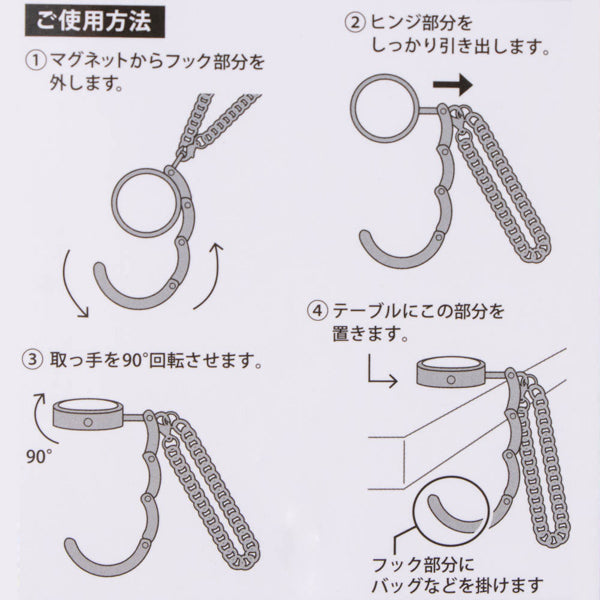 ご使用方法

① マグネットからフック部分を外します。

② ヒンジ部分をしっかり引き出します。

③ 取っ手を90°回転させます。

90°

④ テーブルにこの部分を置きます。

フック部分にバッグなどを掛けます