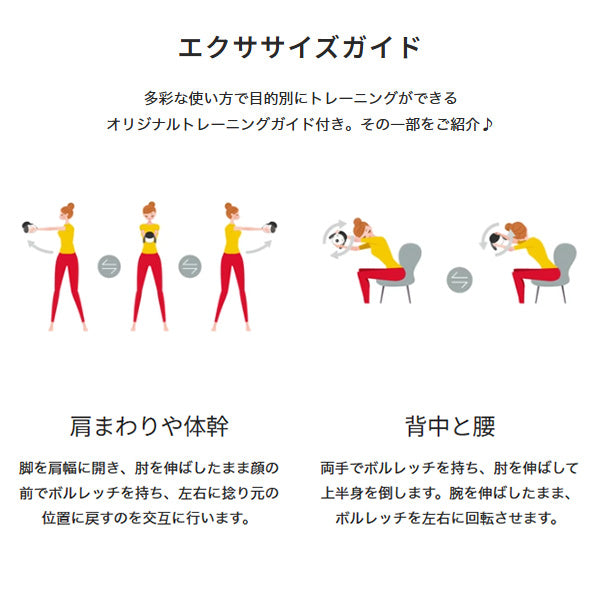 エクササイズガイド

多彩な使い方で目的別にトレーニングができる
オリジナルトレーニングガイド付き。その一部をご紹介♪

肩まわりや体幹

脚を肩幅に開き、肘を伸ばしたまま顔の前でボルレッチを持ち、左右に捻り元の位置に戻すのを交互に行います。

背中と腰

両手でボルレッチを持ち、肘を伸ばして上半身を倒します。腕を伸ばしたまま、ボルレッチを左右に回転させます。