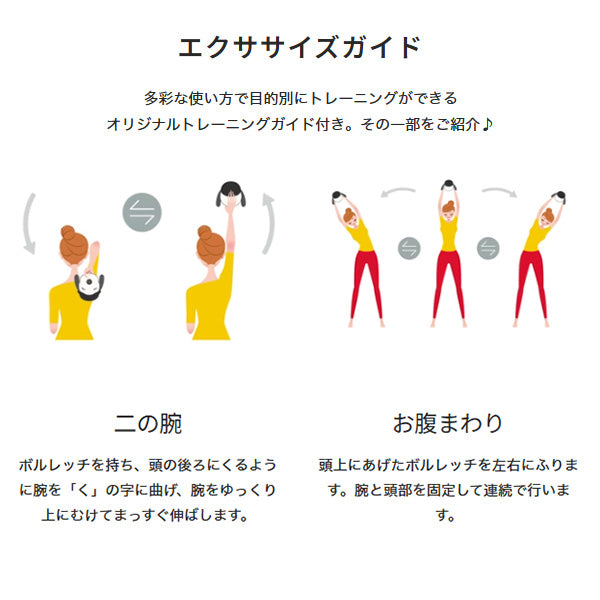 エクササイズガイド

多彩な使い方で目的別にトレーニングができる
オリジナルトレーニングガイド付き。その一部をご紹介♪

二の腕

ボルレッチを持ち、頭の後ろにくるように腕を「く」の字に曲げ、腕をゆっくり上にむけてまっすぐ伸ばします。

お腹まわり

頭上にあげたボルレッチを左右にふります。腕と頭部を固定して連続で行います。