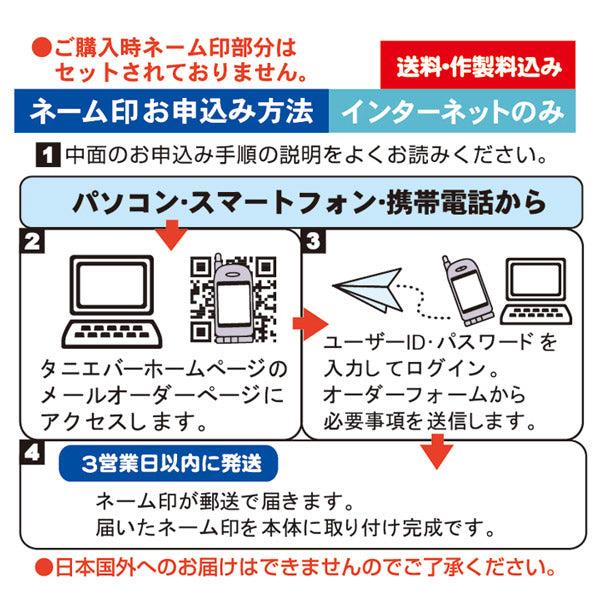 ●ご購入時ネーム印部分はセットされておりません。

送料・作製料込み

ネーム印お申込み方法

インターネットのみ

1 中面のお申込み手順の説明をよくお読みください。

パソコン・スマートフォン・携帯電話から

2

タニエバーホームページのメールオーダーページにアクセスします。

3

ユーザーID・パスワードを入力してログイン。オーダーフォームから必要事項を送信します。

4

3営業日以内に発送

ネーム印が郵送で届きます。
届いたネーム印を本体に取り付け完成です。

●日本国外へのお届けはできませんのでご了承ください。