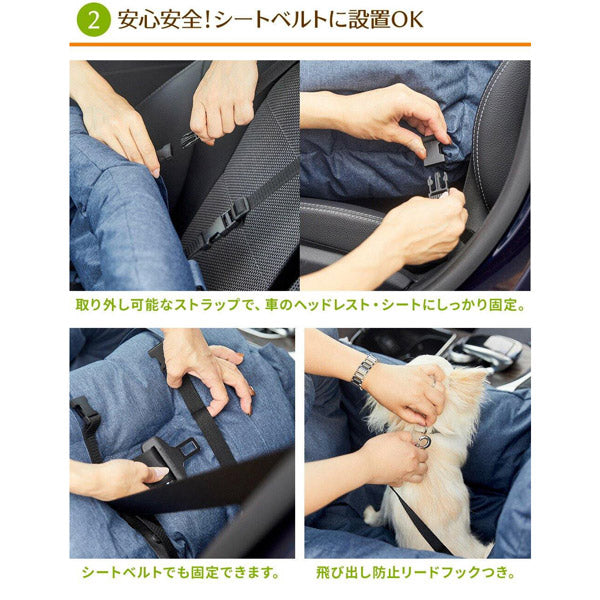 2 安心安全！シートベルトに設置OK

取り外し可能なストラップで、車のヘッドレスト・シートにしっかり固定。

シートベルトでも固定できます。

飛び出し防止リードフックつき。