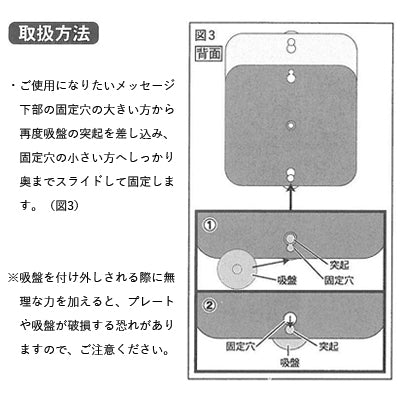 取扱方法

・ご使用になりたいメッセージ下部の固定穴の大きい方から再度吸盤の突起を差し込み、固定穴の小さい方へしっかり奥までスライドして固定します。（図3）

※吸盤を付け外しされる際に無理な力を加えると、プレートや吸盤が破損する恐れがありますので、ご注意ください。

図3
背面

①
突起
吸盤
固定穴

②
固定穴
突起
吸盤