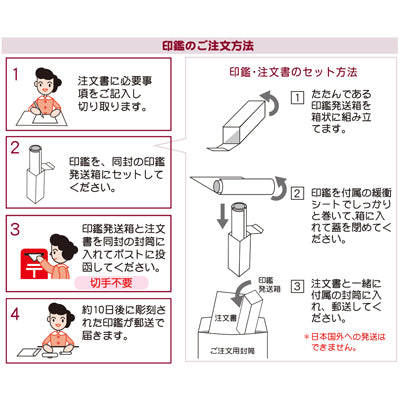 印鑑のご注文方法

1
注文書に必要事項をご記入し切り取ります。

2
印鑑を、同封の印鑑発送箱にセットしてください。

3
印鑑発送箱と注文書を同封の封筒に入れてポストに投函してください。
切手不要

4
約10日後に彫刻された印鑑が郵送で届きます。

印鑑・注文書のセット方法

1 たたんである印鑑発送箱を箱状に組み立てます。

2 印鑑を付属の緩衝シートでしっかりと巻いて、箱に入れて蓋を閉めてください。

印鑑発送箱
注文書
ご注文用封筒

3 注文書と一緒に付属の封筒に入れ、郵送してください。

＊日本国外への発送はできません。