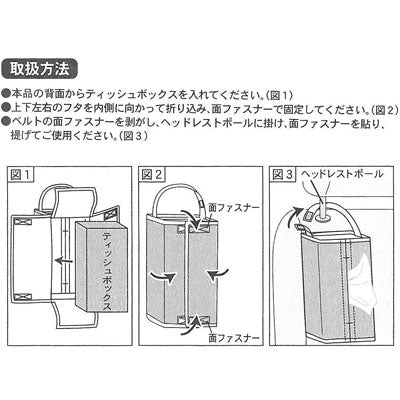 取扱方法

●本品の背面からティッシュボックスを入れてください。(図１)
●上下左右のフタを内側に向かって折り込み、面ファスナーで固定してください。(図２)
●ベルトの面ファスナーを剥がし、ヘッドレストポールに掛け、面ファスナーを貼り、提げてご使用ください。(図３)

図１

ティッシュボックス

図２

面ファスナー

面ファスナー

図３

ヘッドレストポール